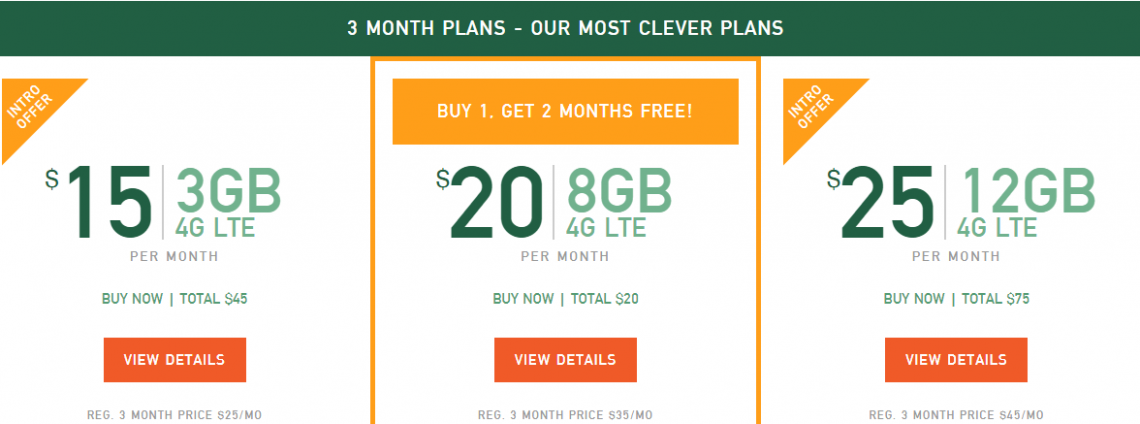 3 MONTH PLANS - OUR MOST CLEVER PLANS

INTRO OFFER

$15 3GB 4G LTE

PER MONTH

BUY NOW | TOTAL $45

VIEW DETAILS

REG. 3 MONTH PRICE $25/MO

BUY 1, GET 2 MONTHS FREE!

$20 8GB 4G LTE

PER MONTH

BUY NOW | TOTAL $20

VIEW DETAILS

REG. 3 MONTH PRICE $35/MO

INTRO OFFER

$25 12GB 4G LTE

PER MONTH

BUY NOW | TOTAL $75

VIEW DETAILS

REG. 3 MONTH PRICE $45/MO